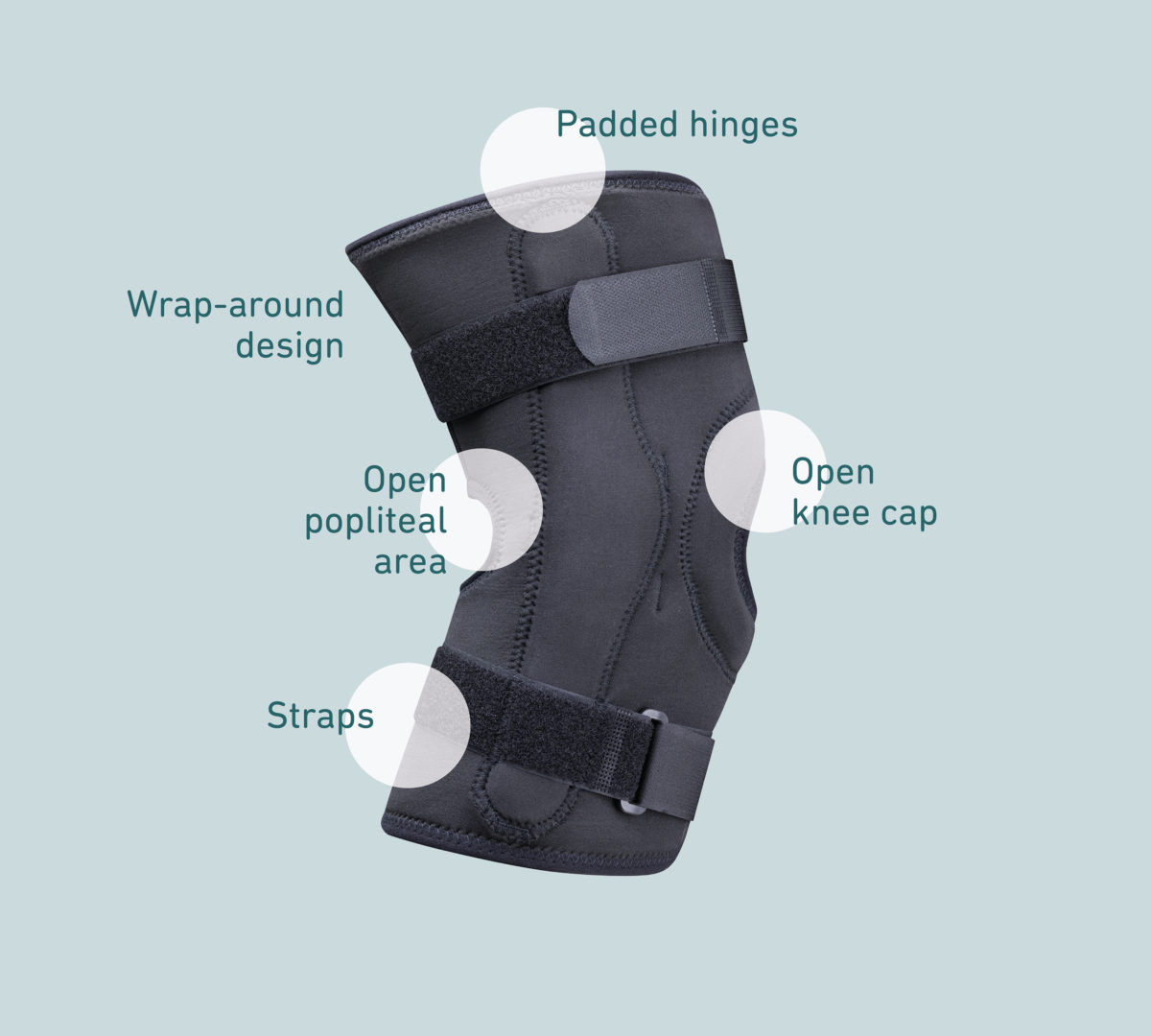 Padded hinges

Wrap-around design

Open popliteal area

Open knee cap

Straps