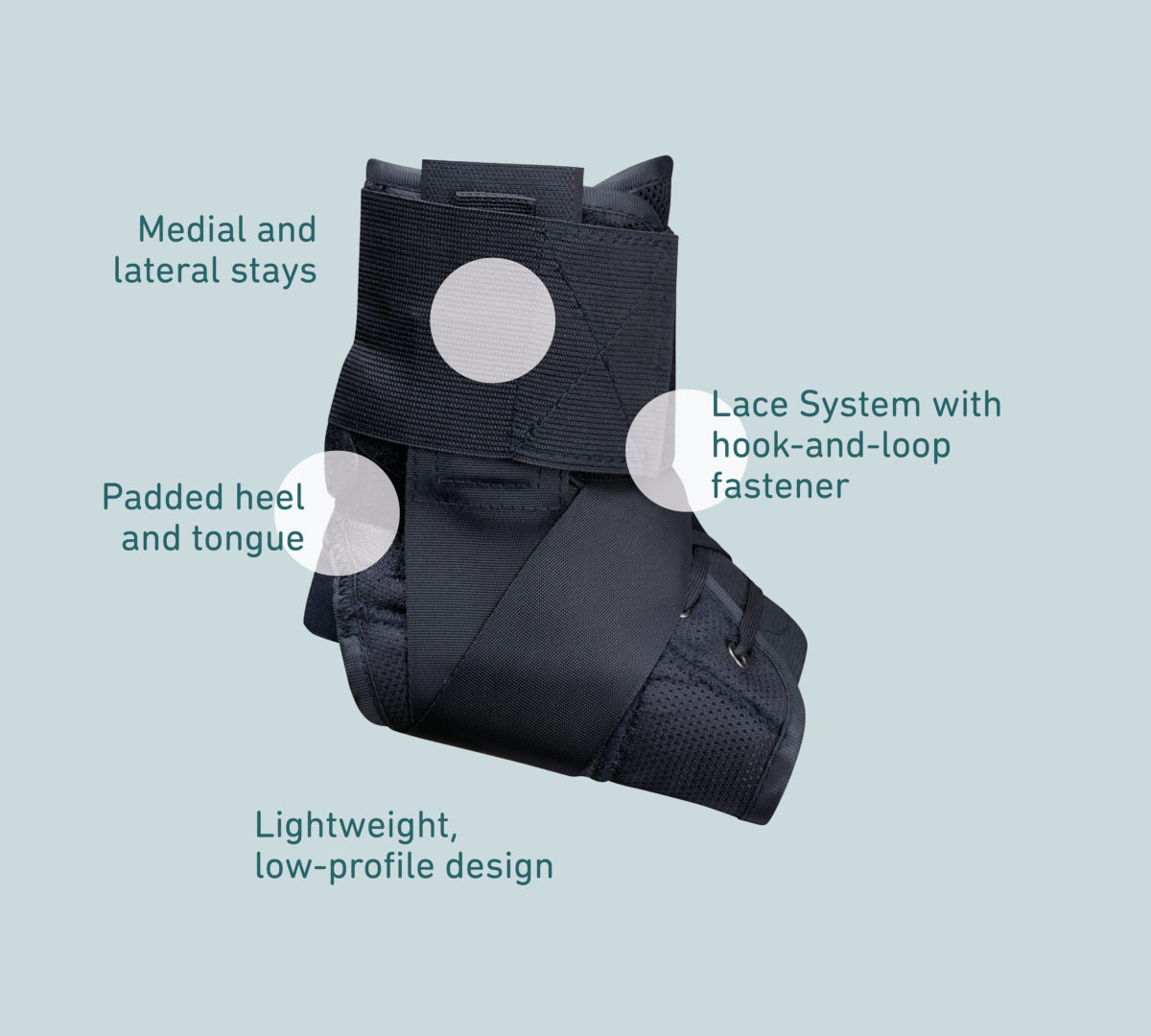 Medial and lateral stays

Lace System with hook-and-loop fastener

Padded heel and tongue

Lightweight, low-profile design