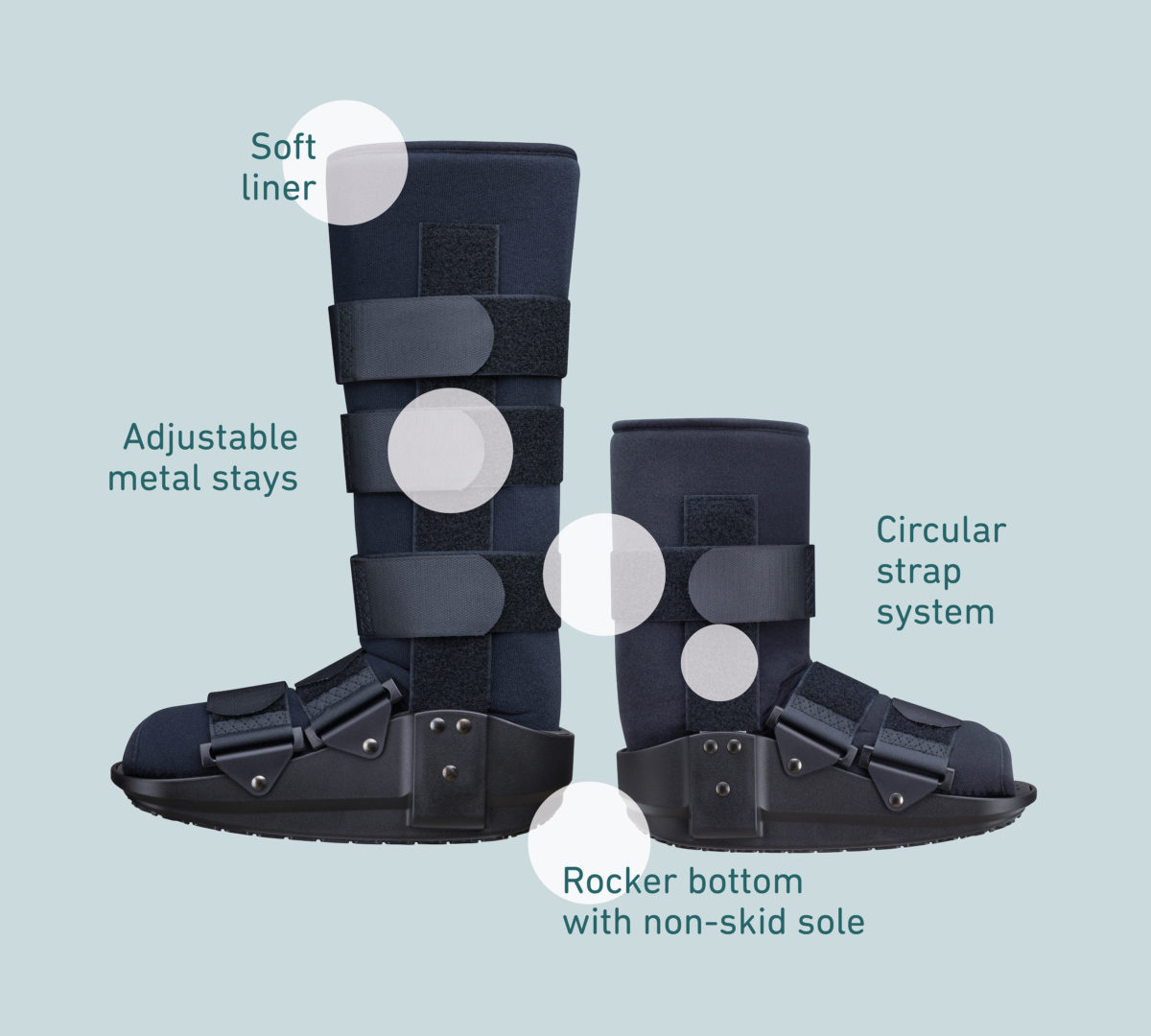 Soft liner

Adjustable metal stays

Circular strap system

Rocker bottom with non-skid sole