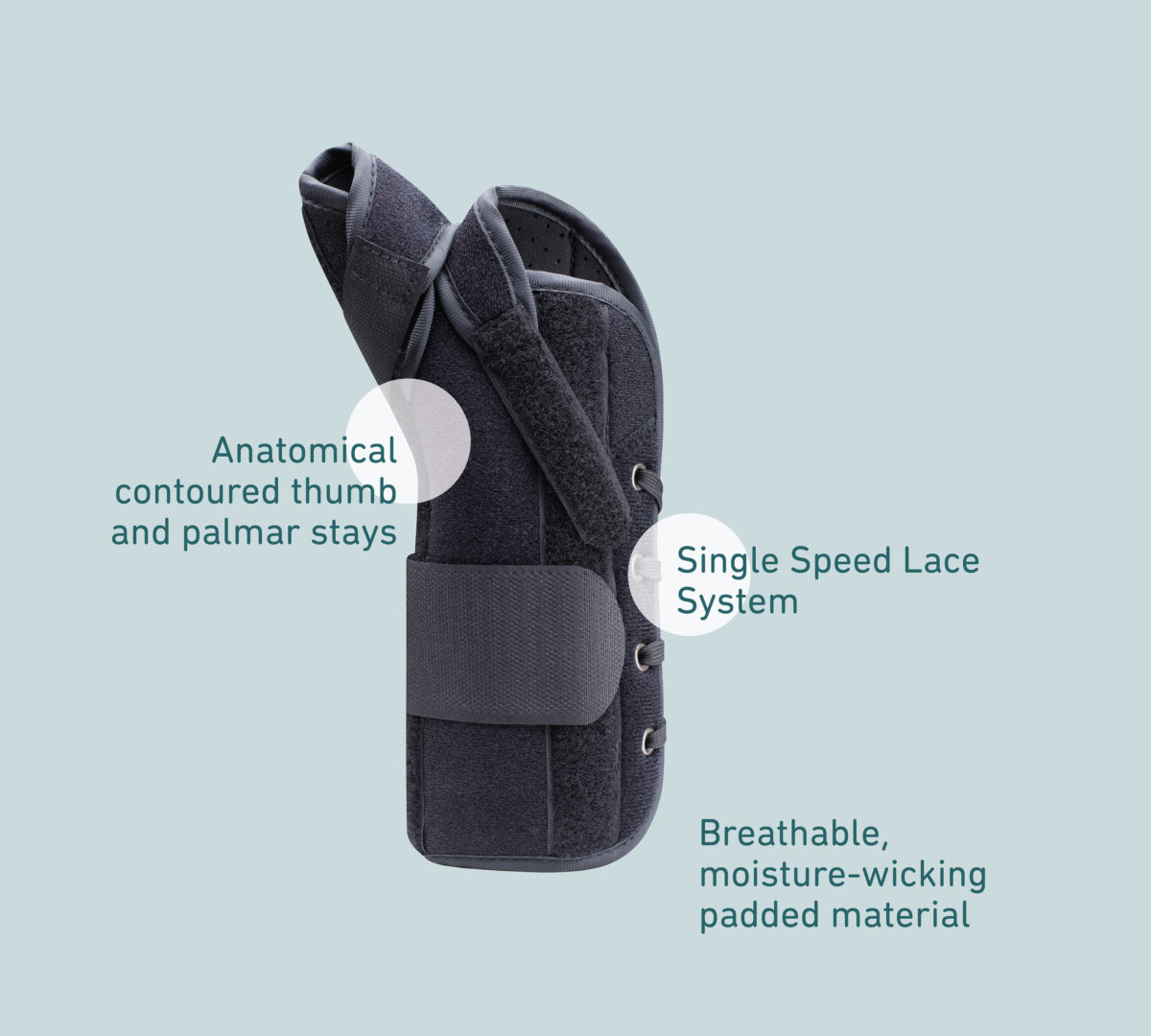 Anatomical contoured thumb and palmar stays

Single Speed Lace System

Breathable, moisture-wicking padded material