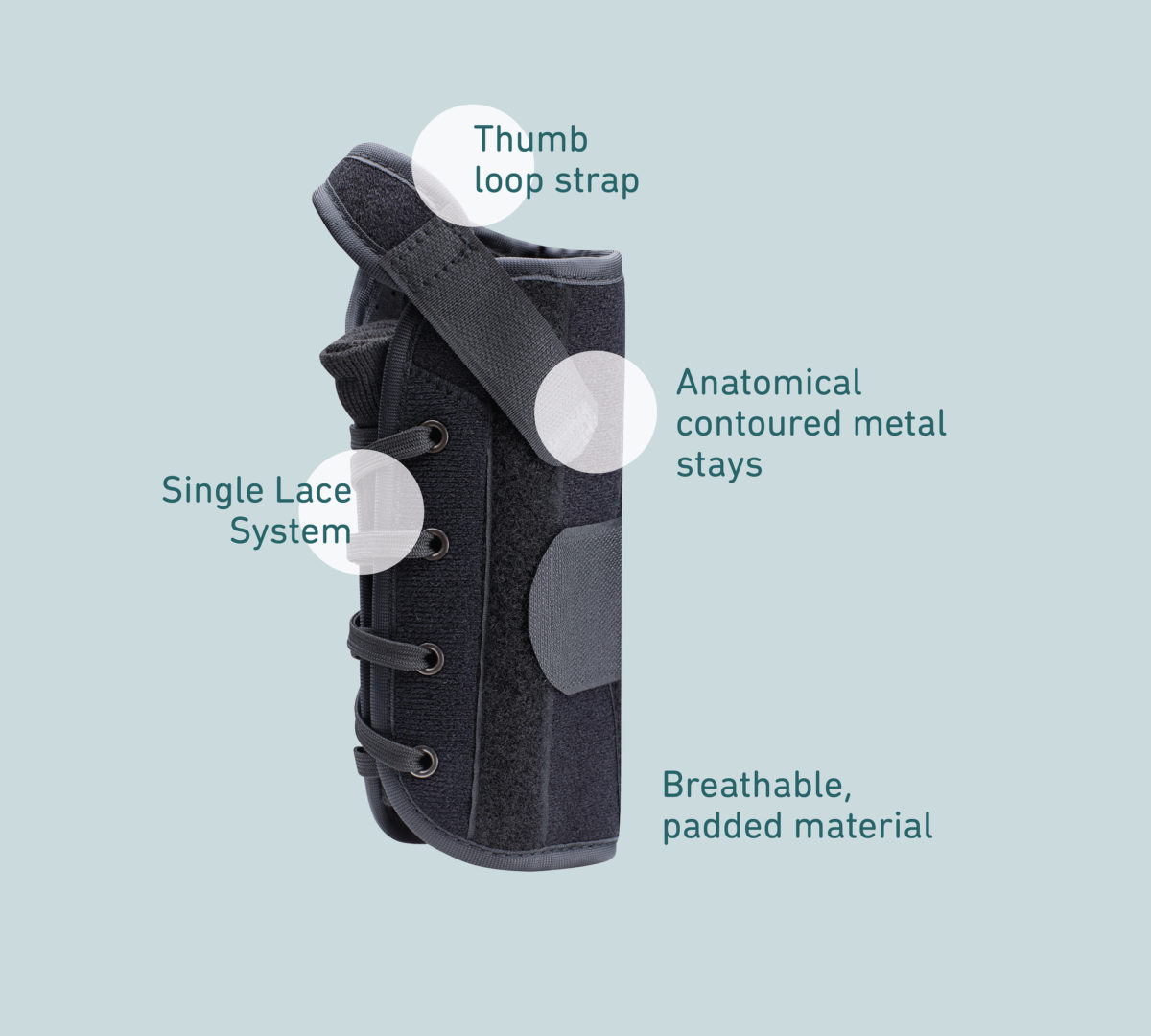 Thumb loop strap

Anatomical contoured metal stays

Single Lace System

Breathable, padded material