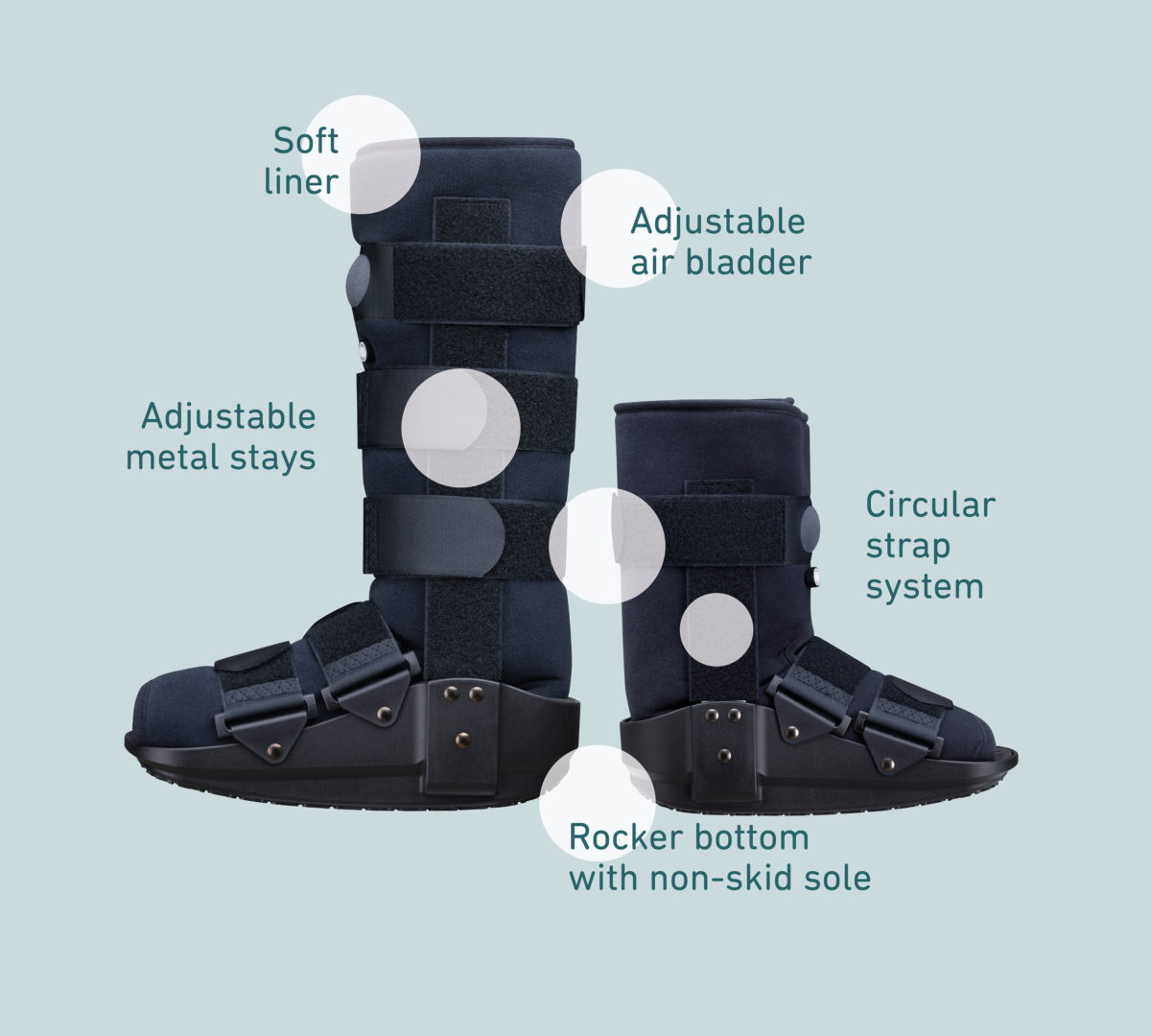 Soft liner

Adjustable air bladder

Adjustable metal stays

Circular strap system

Rocker bottom with non-skid sole