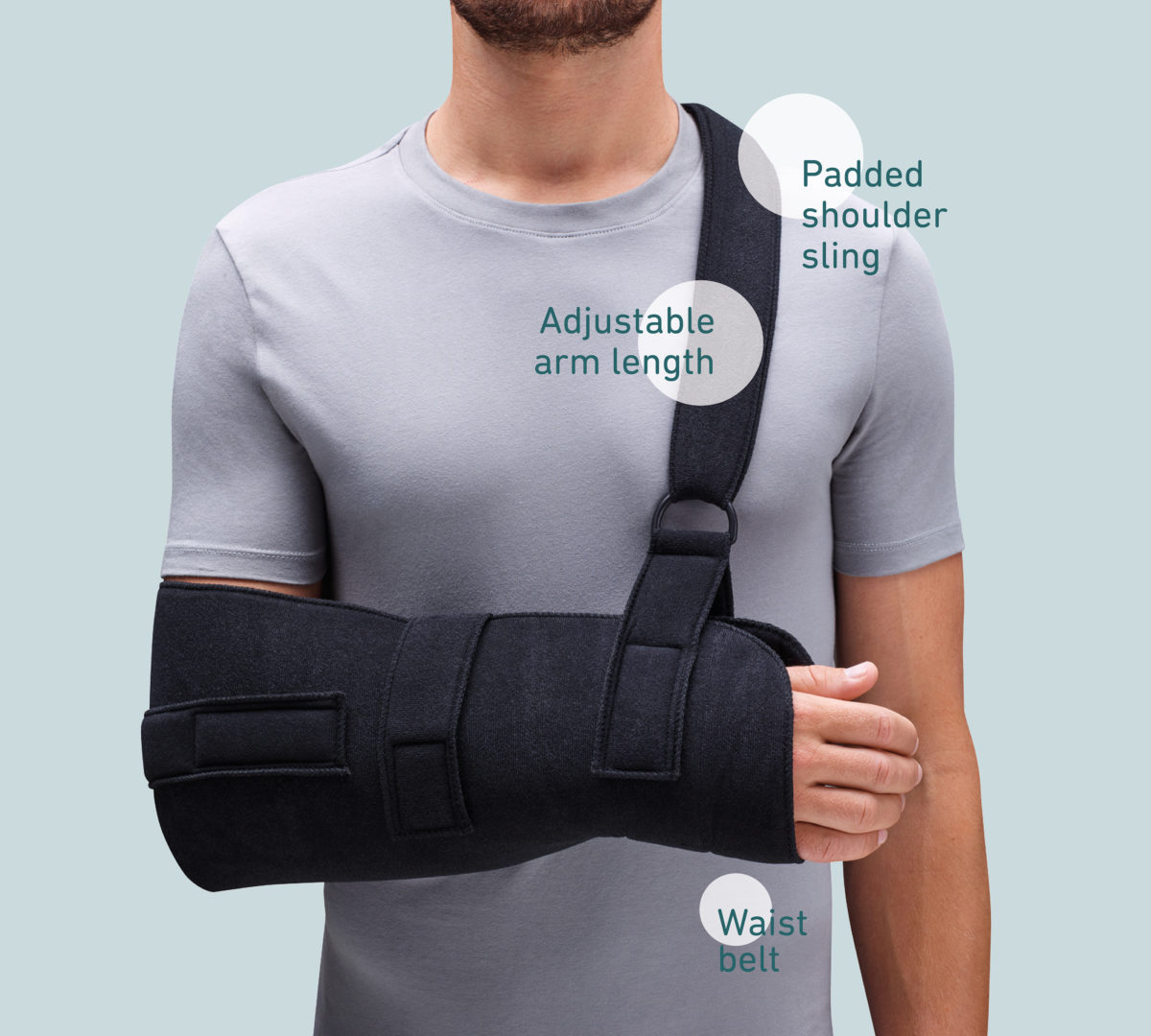 Padded shoulder sling

Adjustable arm length

Waist belt