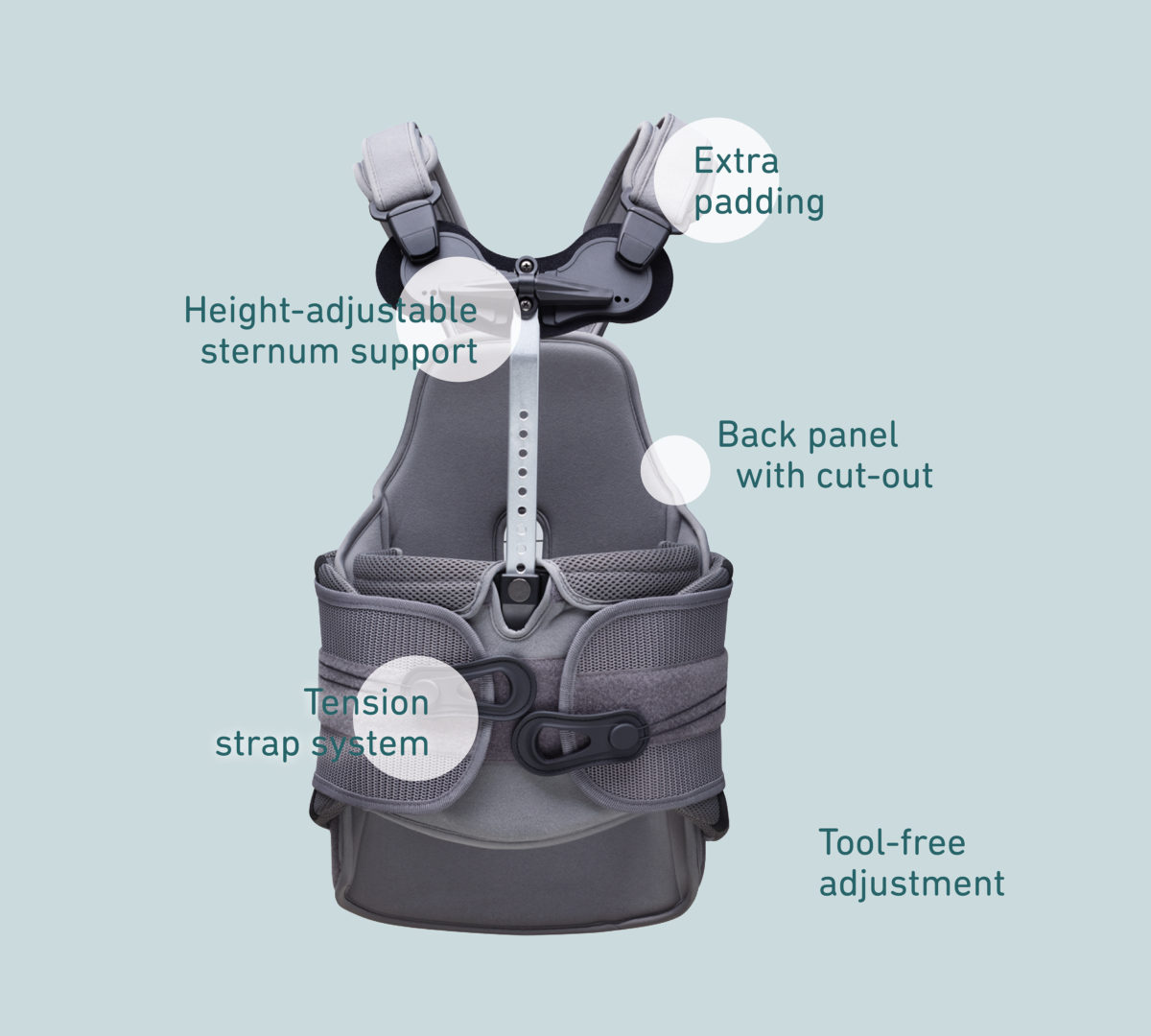 Extra padding

Height-adjustable sternum support

Back panel with cut-out

Tension strap system

Tool-free adjustment