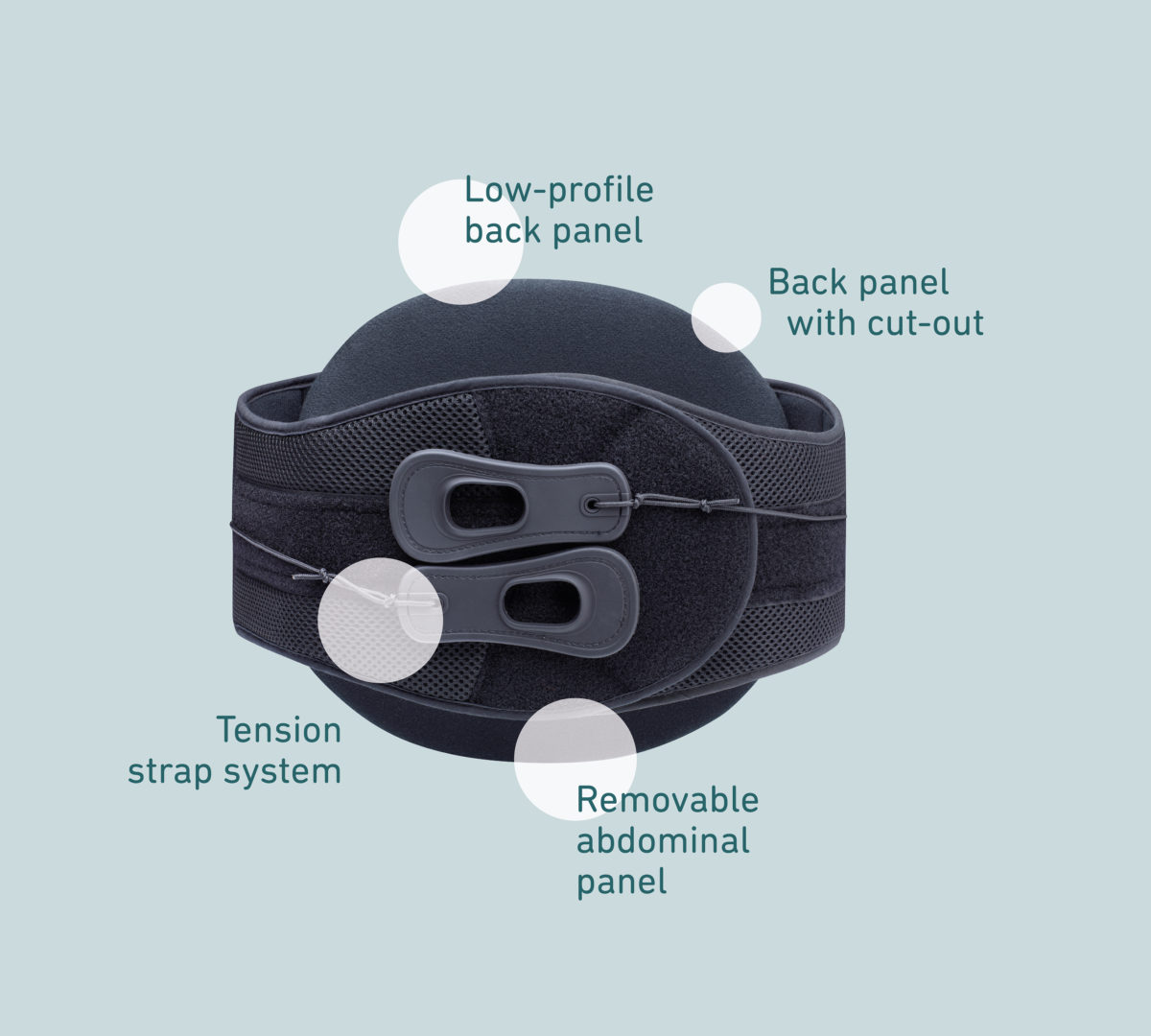 Low-profile back panel

Back panel with cut-out

Tension strap system

Removable abdominal panel