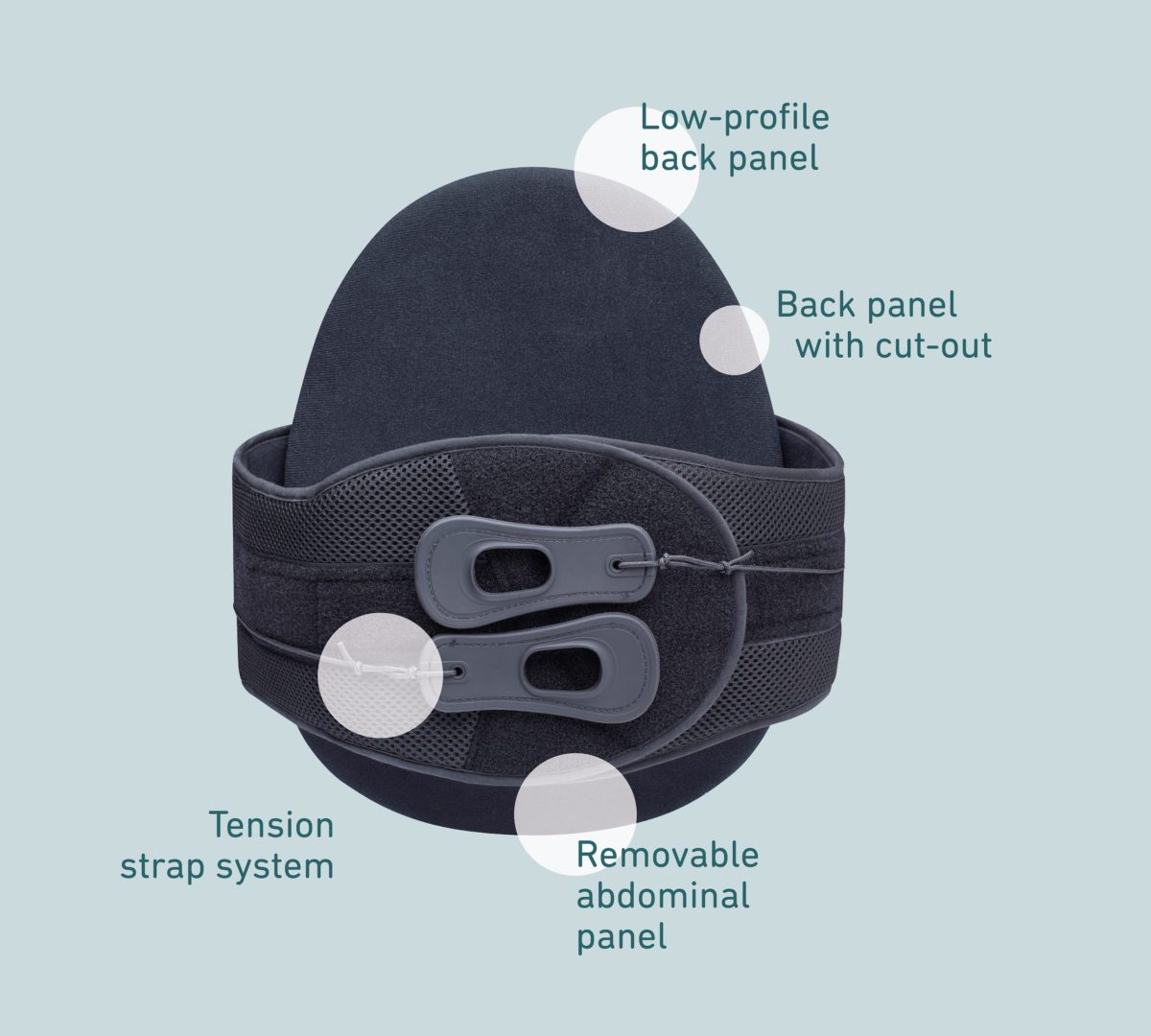 Low-profile back panel

Back panel with cut-out

Tension strap system

Removable abdominal panel