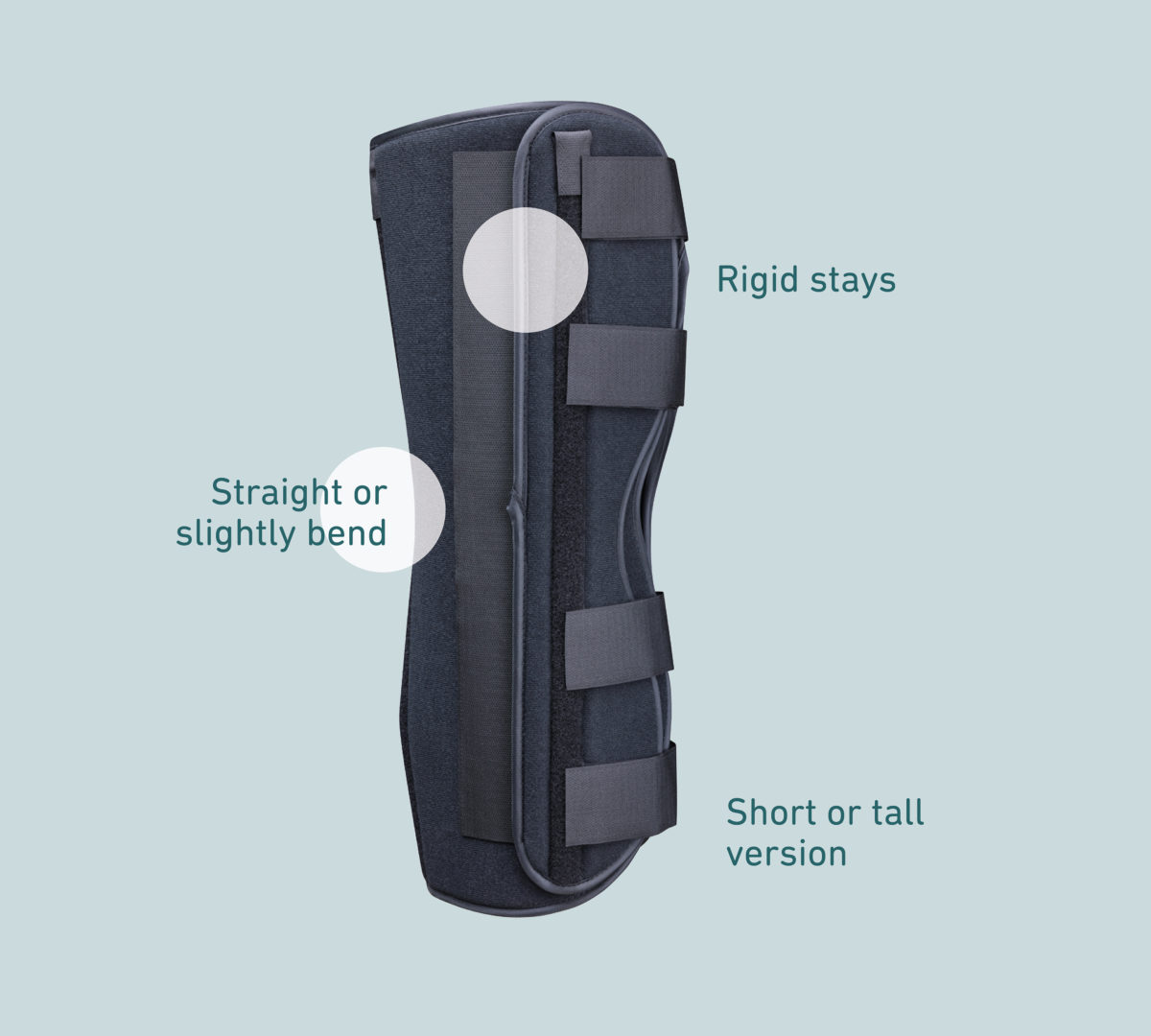 Rigid stays

Straight or slightly bend

Short or tall version