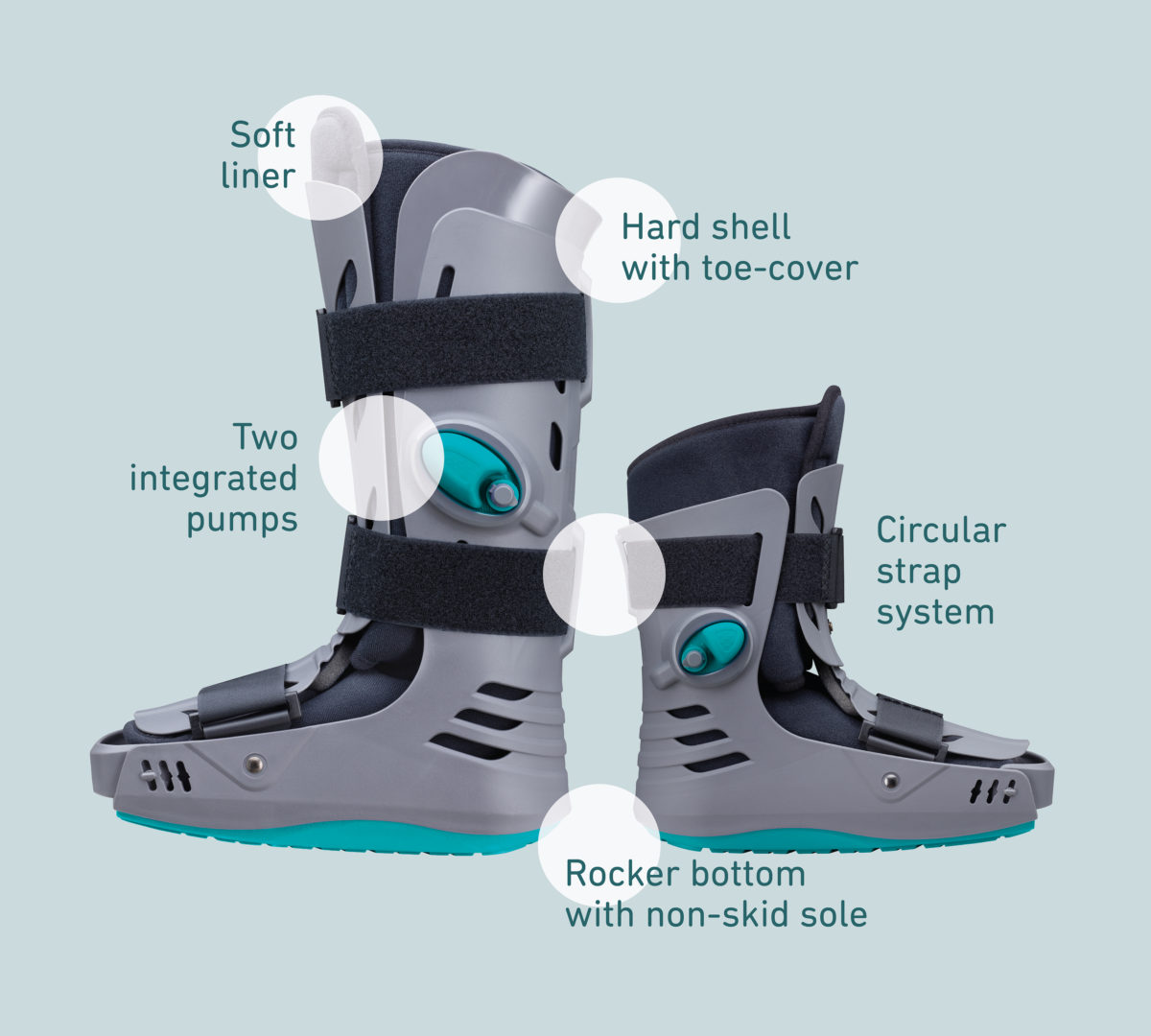 Soft liner

Hard shell with toe-cover

Two integrated pumps

Circular strap system

Rocker bottom with non-skid sole